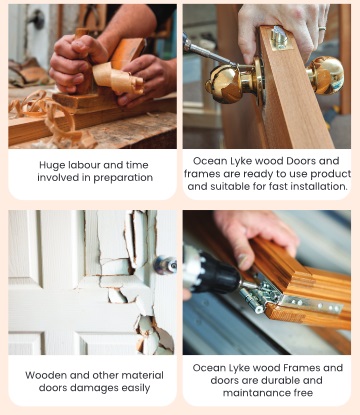 Huge labour and time involved in preparation

Ocean Lyke wood Doors and frames are ready to use product and suitable for fast installation.

Wooden and other material doors damages easily

Ocean Lyke wood Frames and doors are durable and maintanance free